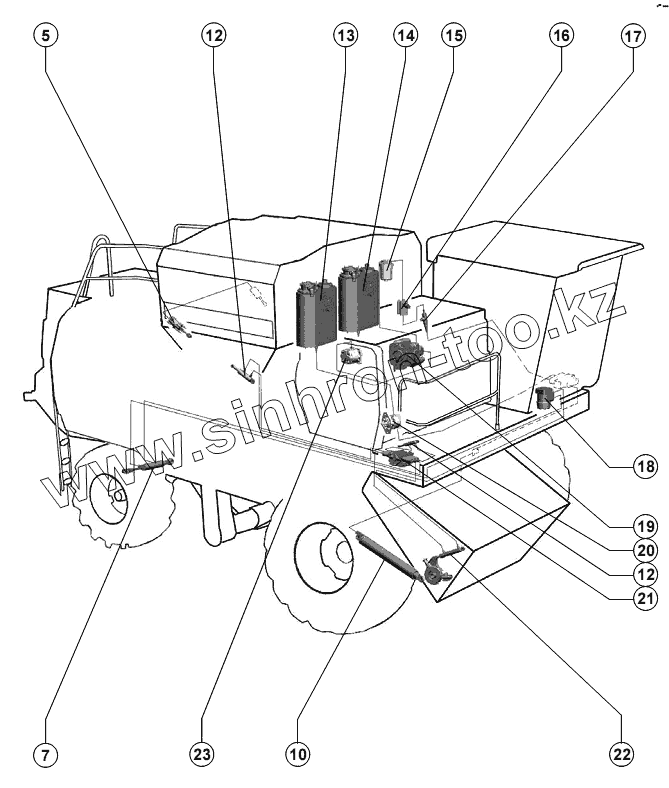 5

12

13

14

15

16

17

www.sinhron-too.kz

18

19

20

12

21

7

23

10

22