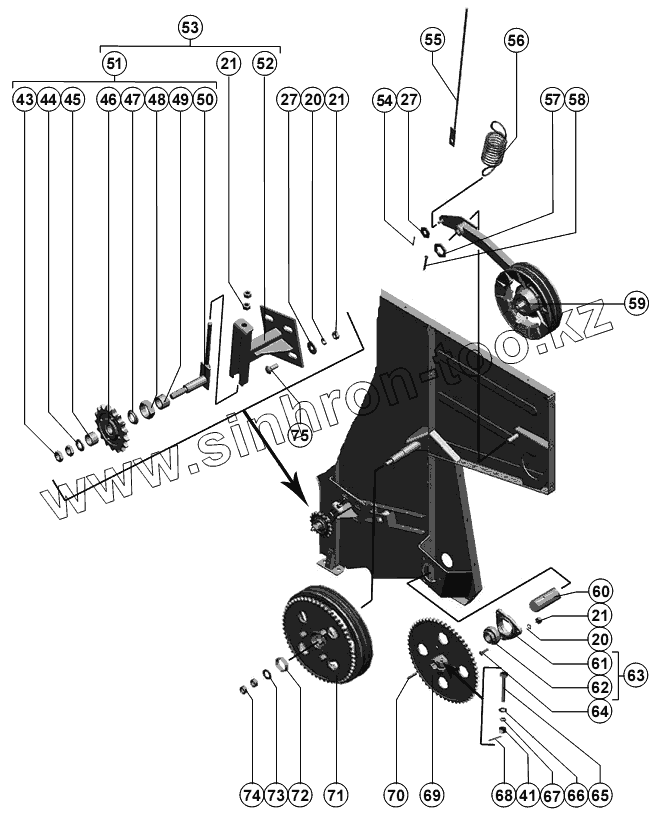 53
51
21
52
43 44 45 46 47 48 49 50
27 20 21
55
56
54 27
57 58
59
75
www.sinhron-too.kz
60
21
20
61
62
63
64
74 73 72 71 70 69 68 41 67 66 65