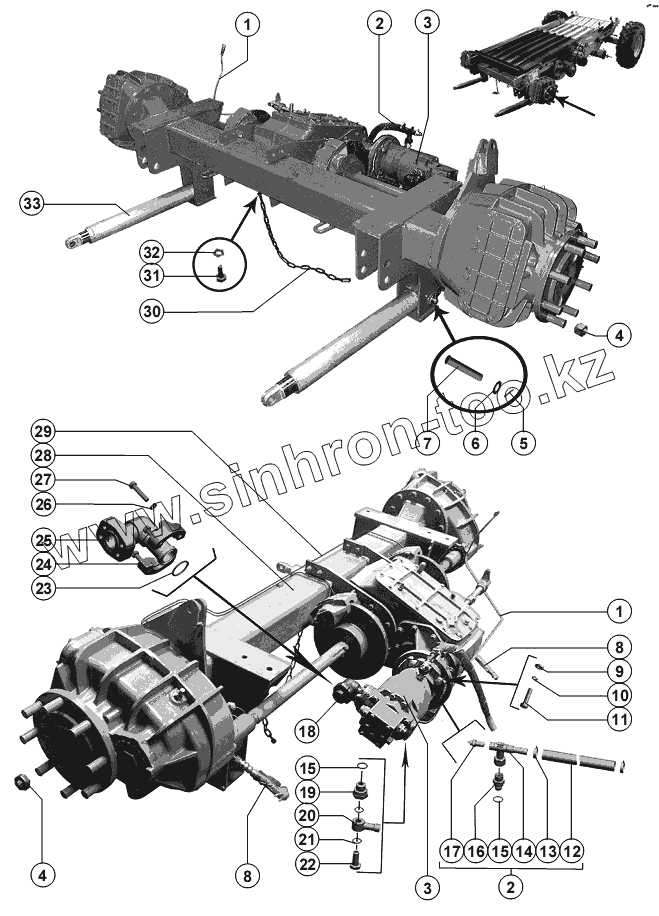 1
2
3
33
32
31
30
4
7
6
5
www.sinhron-too.kz
29
28
27
26
25
24
23
1
8
9
10
11
18
15
19
20
21
22
4
8
3
17
16
15
14
13
12
2