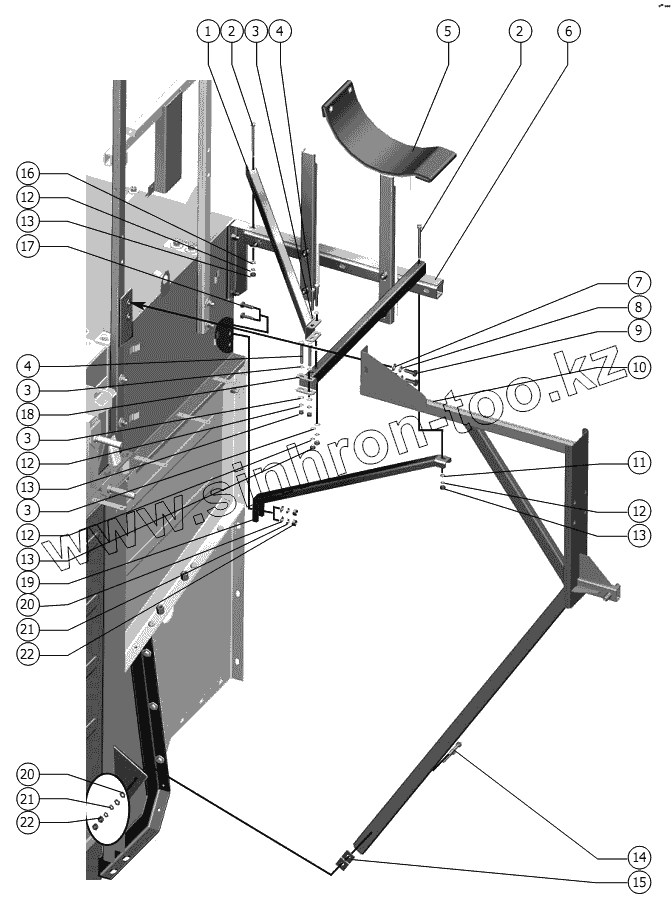 1 2 3 4 5 2 6

16
12
13
17

7
8
9
10

4
3
18
3
12
13
3
12
13
19
20
21
22

11
12
13

20
21
22

14
15

www.sinhron-too.kz