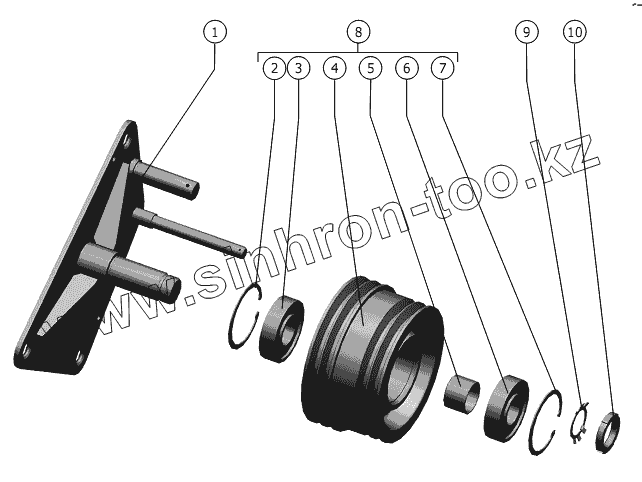 1
8
2
3
4
5
6
7
9
10
www.sinhron-too.kz