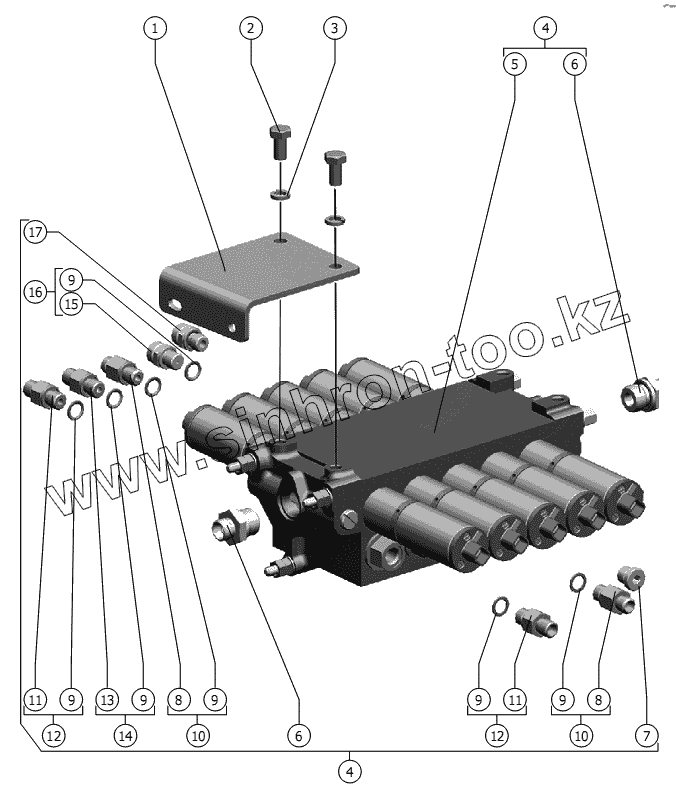 1
2
3
4
5
6
17
16
9
15
www.sinhron-too.kz
11 9 13 9 8 9
12 14 10
6
9 11 9 8
12 10
7
4