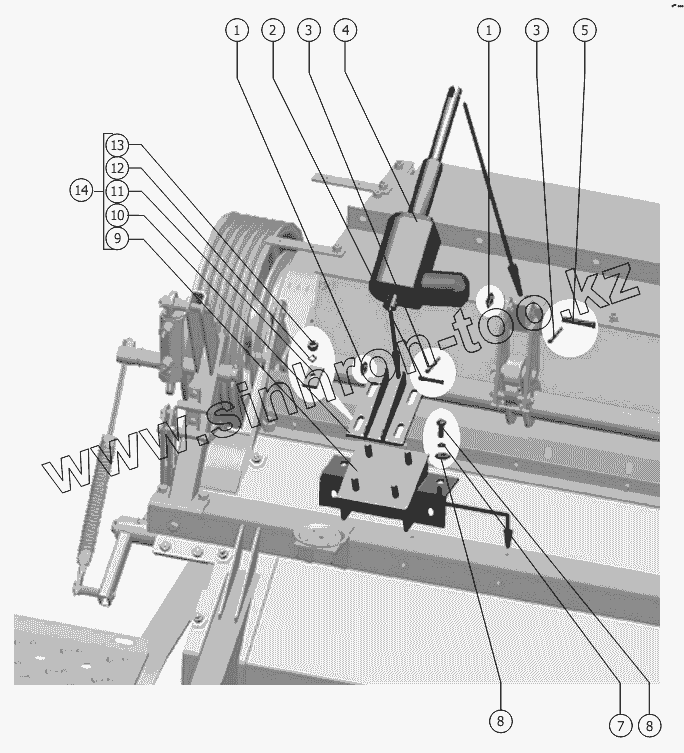 1 2 3 4 1 3 5

13
12
14 11
10
9

www.sinhron-too.kz

8 7 8