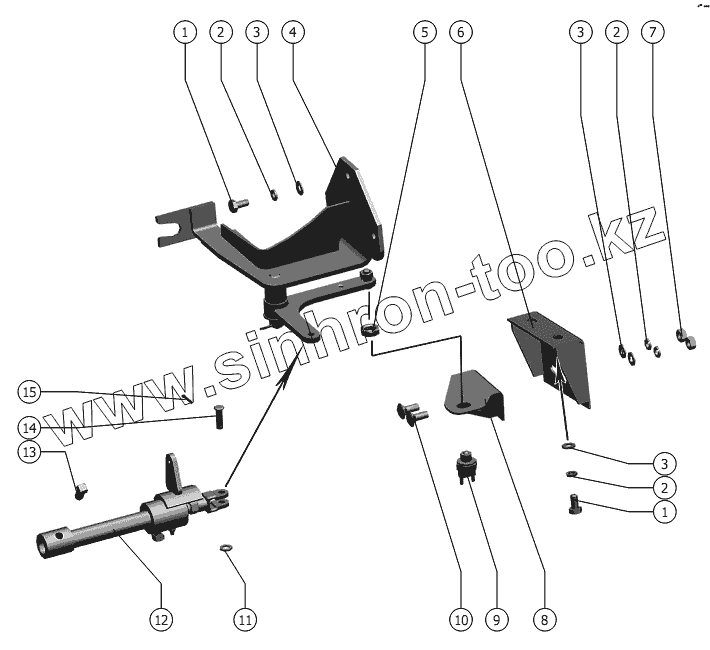 1 2 3 4 5 6 3 2 7

www.sinhron-too.kz

15
14
13
3
2
1

12 11 10 9 8