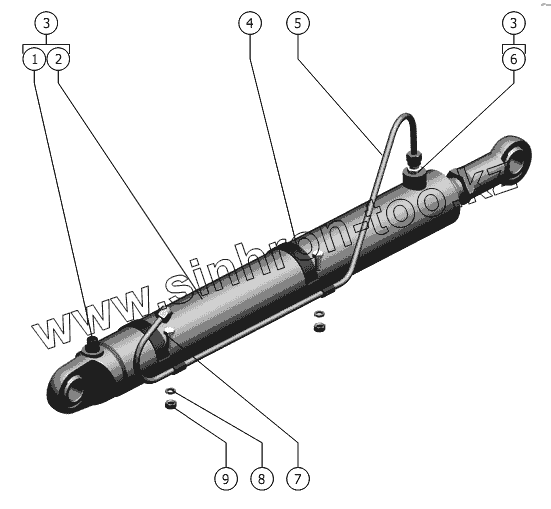 3
1 2
4
5
3
6
www.sinhron-too.kz
9 8 7