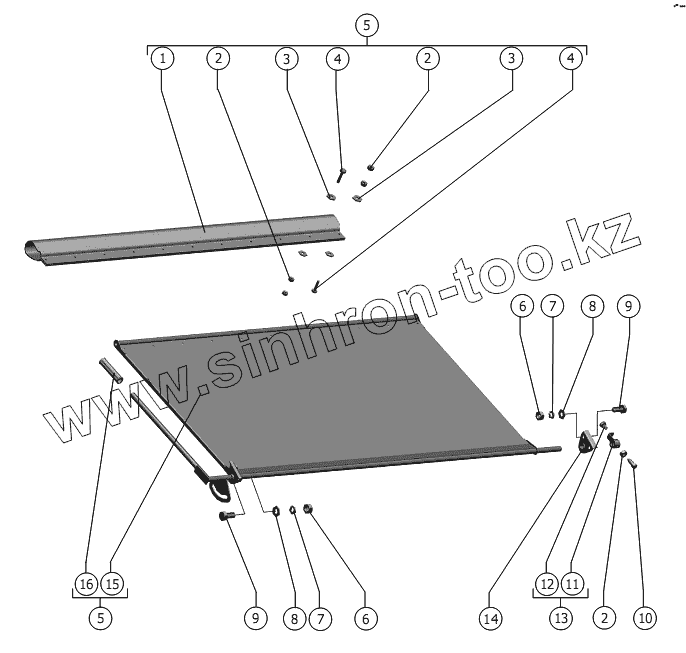 5
1 2 3 4 2 3 4
www.sinhron-too.kz
6 7 8 9
16 15
5
9 8 7 6
14
12 11
13
2 10