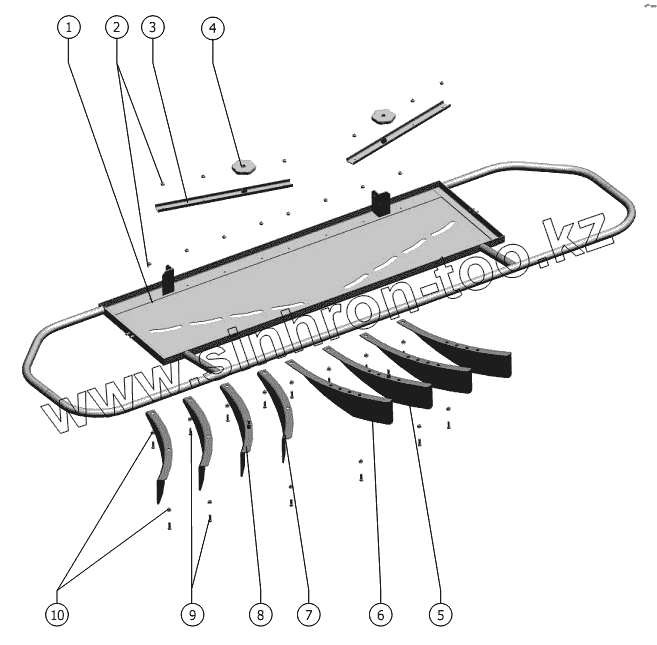 1
2
3
4
www.sinhron-too.kz
10
9
8
7
6
5