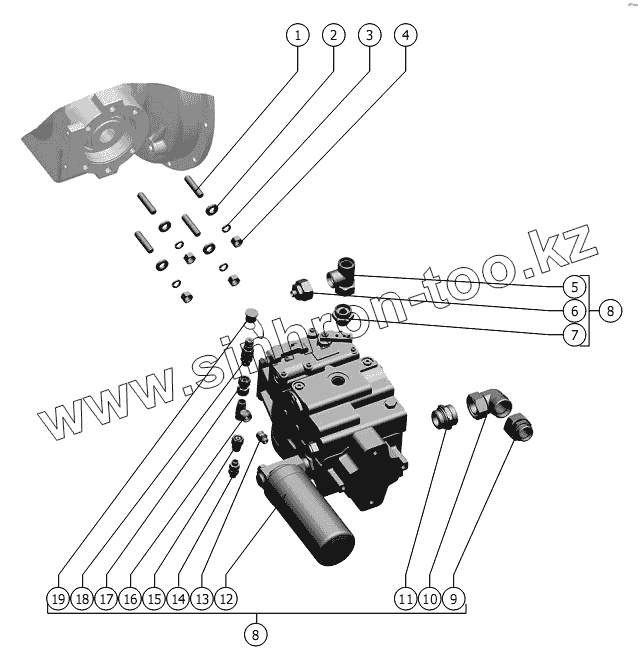 1 2 3 4

www.sinhron-too.kz

5
6
7
8

19 18 17 16 15 14 13 12 11 10 9

8