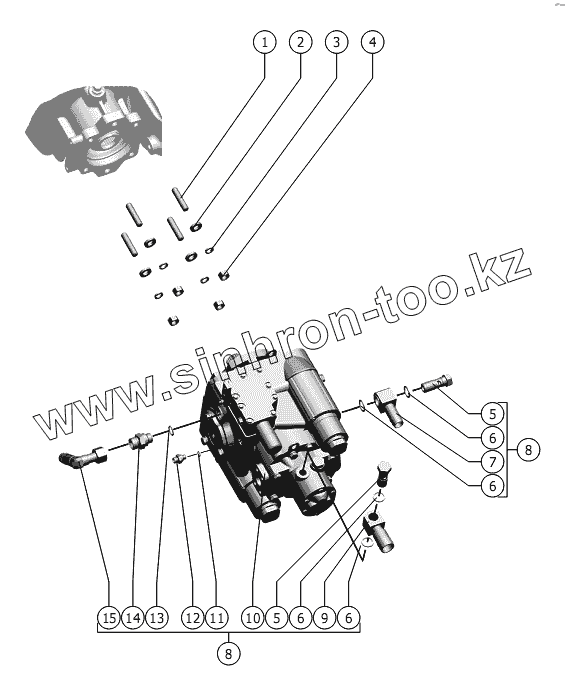 1 2 3 4

www.sinhron-too.kz

5
6
7
6
8

15 14 13 12 11 10 5 6 9 6
8