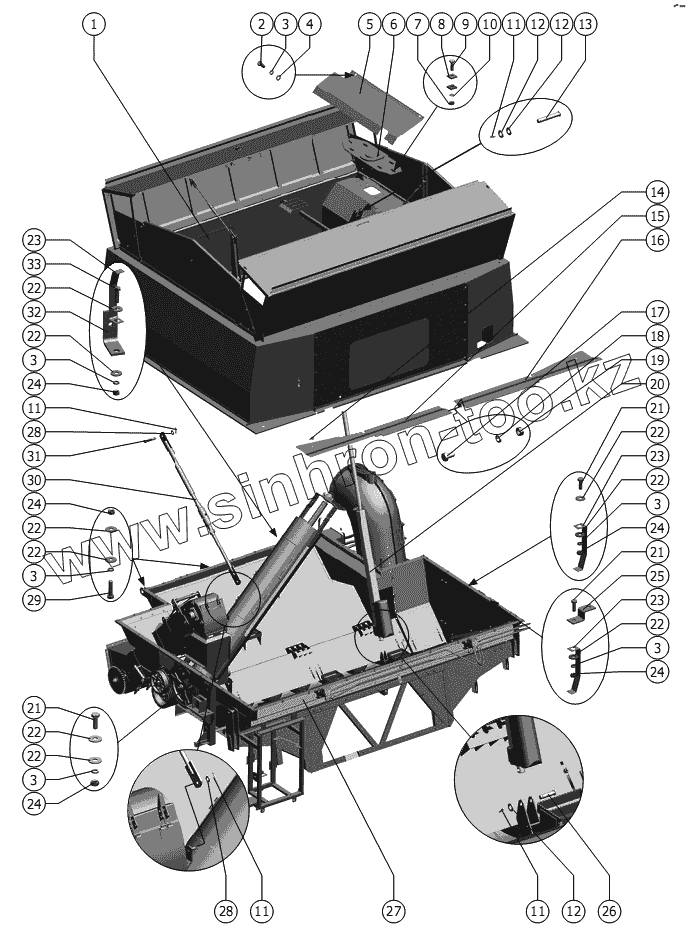 1
2 3 4
5 6
7 8 9 10
11 12 12 13
14
15
16
17
18
19
20
21
22
23
22
3
24
21
25
23
22
3
24
23
33
22
32
22
3
24
11
28
31
30
24
22
22
3
29
21
22
22
3
24
28 11
27
11 12 26

www.sinhron-too.kz