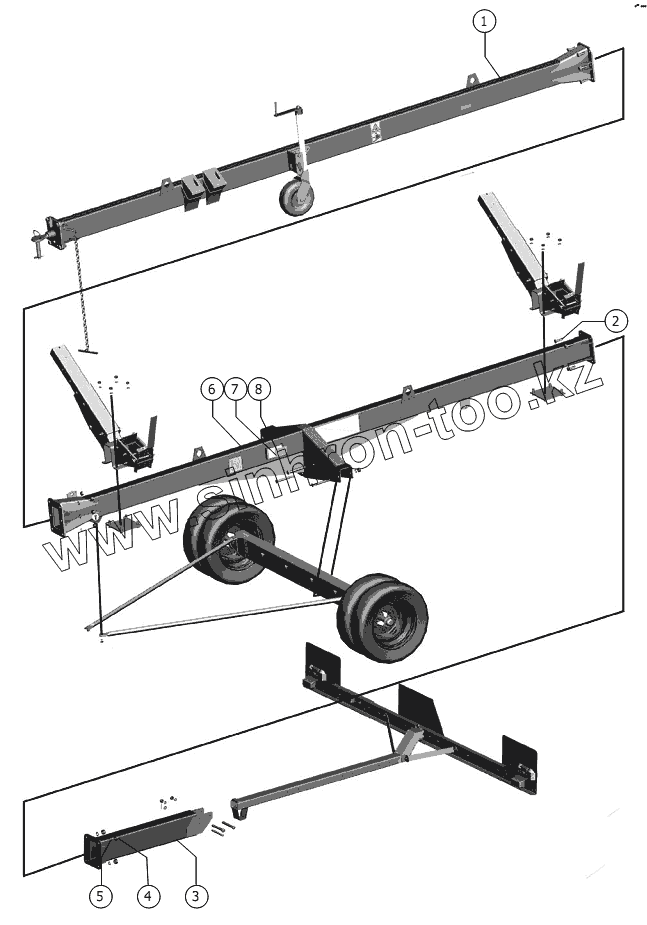 1
2
6 7 8
www.sinhron-too.kz
5 4 3