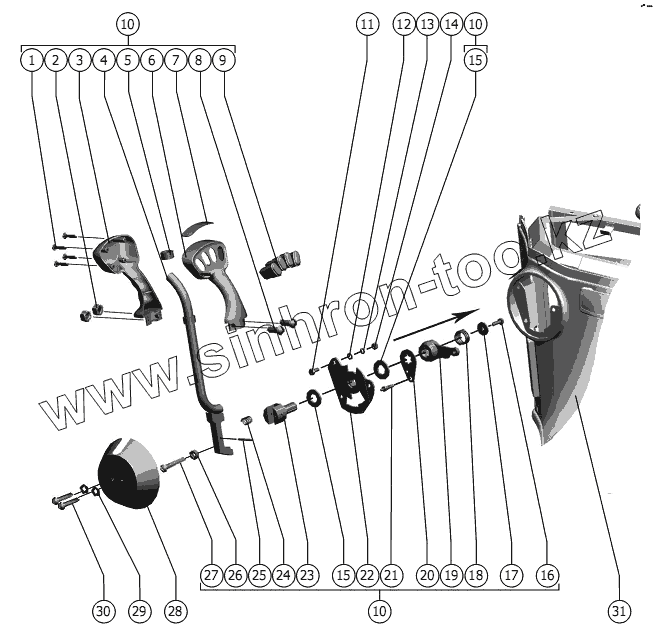 10
1 2 3 4 5 6 7 8 9
11 12 13 14 10
15
www.sinhron-too.kz
27 26 25 24 23 15 22 21 20 19 18 17 16
10
30 29 28
31