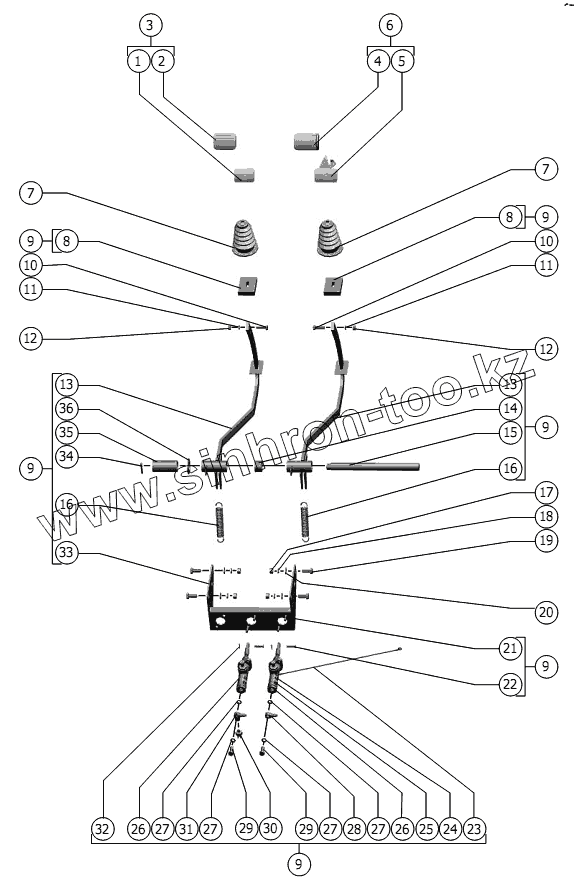 3
1 2
6
4 5
7
7
9 8
8 9
10
10
11
11
12
12
13
13
36
14
35
15
9
34
9
16
16
17
18
33
19
20
21
9
22
32 26 27 31 27 29 30 29 27 28 27 26 25 24 23
9
www.sinhron-too.kz