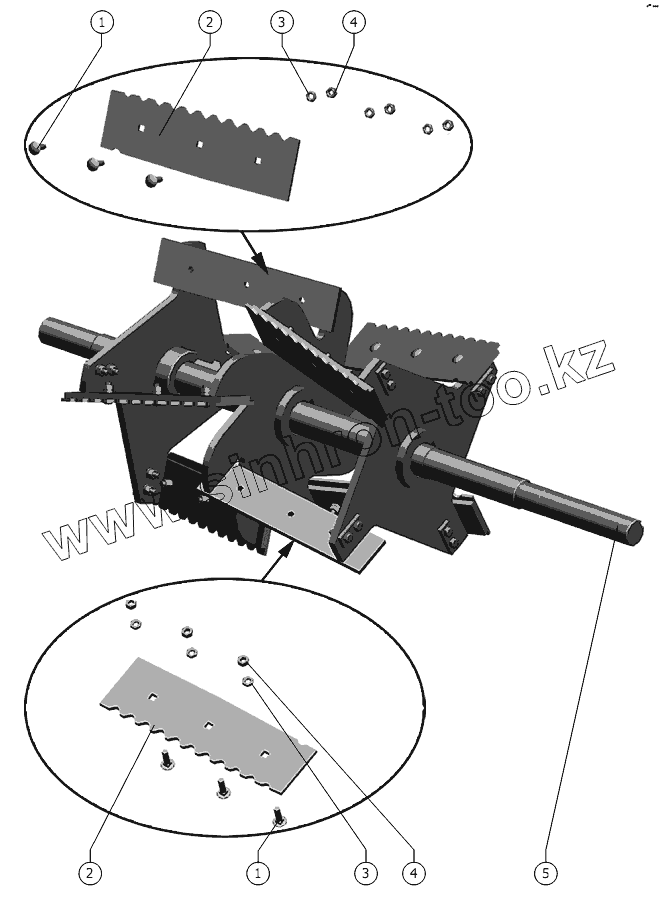 1
2
3
4
www.sinhron-too.kz
2
1
3
4
5