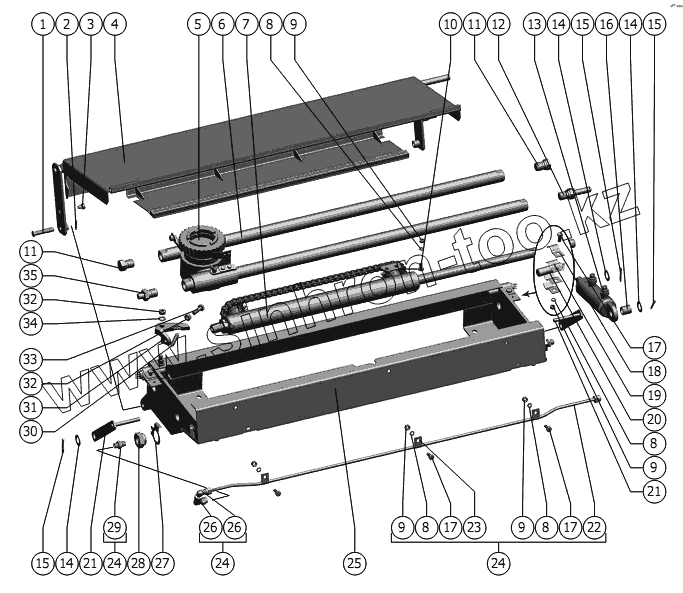 1 2 3 4 5 6 7 8 9 10 11 12 13 14 15 16 14 15

11
35
32
34
33
32
31
30

17
18
19
20
8
9
21

www.simhron-too.kz

15 14 21 29 24 28 27 26 26 24 25 9 8 17 23 9 8 17 22 24