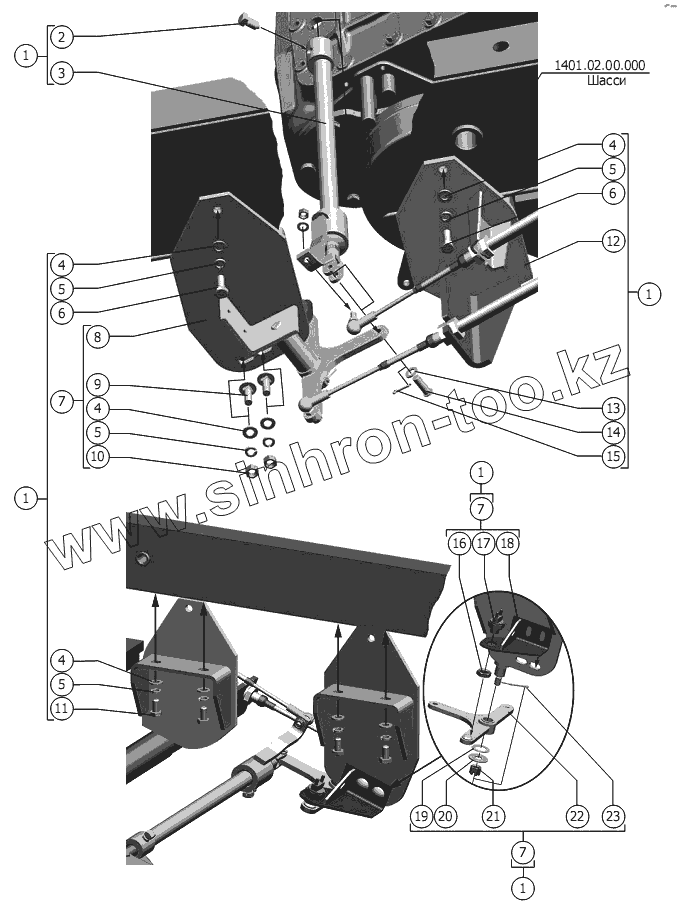 1
2
3
1401.02.00.000
Шасси
4
5
6
12
1
4
5
6
8
7
9
4
5
10
13
14
15
1
www.sinhron-too.kz
1
7
16
17
18
4
5
11
19
20
21
22
23
7
1