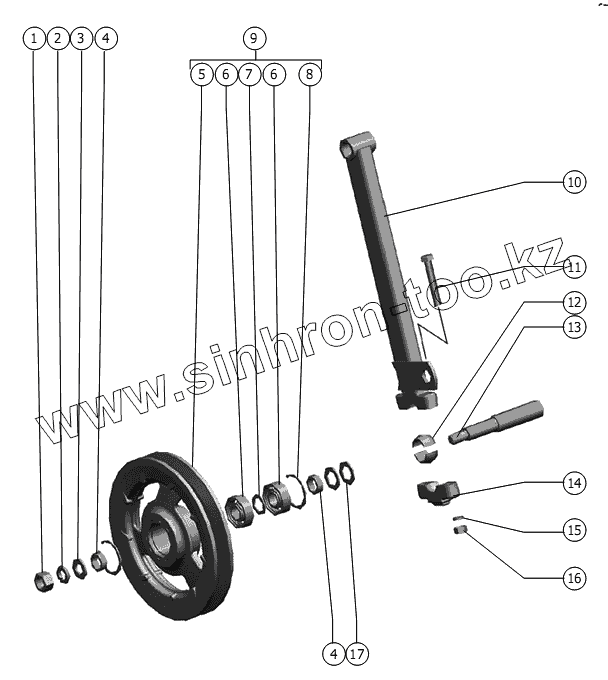 1
2
3
4
9
5
6
7
6
8
10
11
12
13
14
15
16
4
17
www.sinhron-too.kz