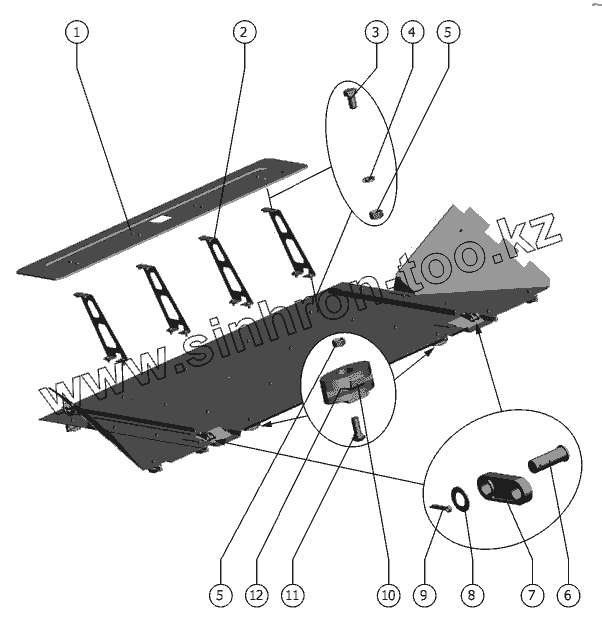 1
2
3
4
5
www.sinhron-too.kz
5
12
11
10
9
8
7
6