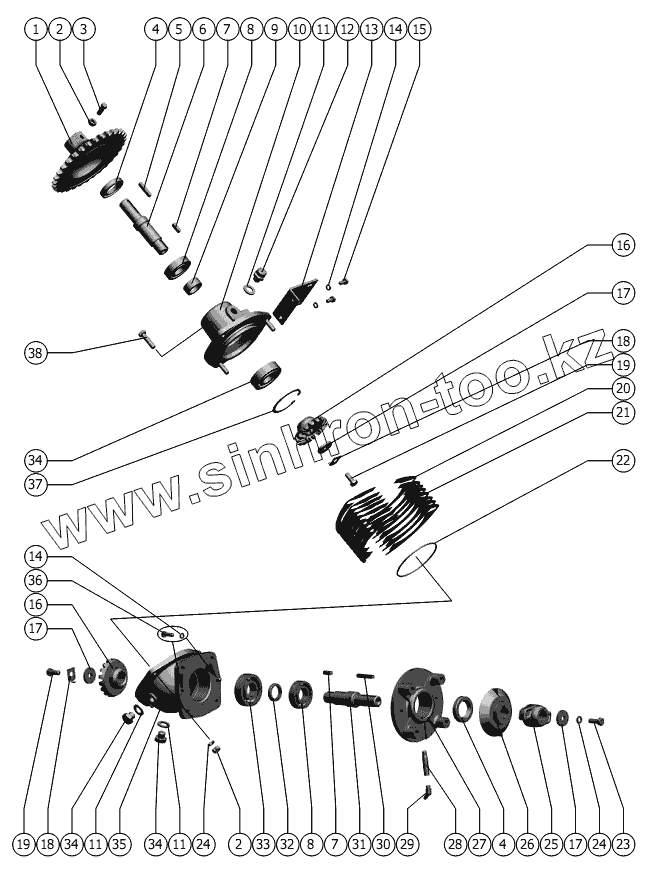 1 2 3 4 5 6 7 8 9 10 11 12 13 14 15

16

17

18

19

20

21

22

38

34

37

www.sinltron-too.kz

14

36

16

17

19 18 34 11 35 34 11 24 2 33 32 8 7 31 30 29 28 27 4 26 25 17 24 23