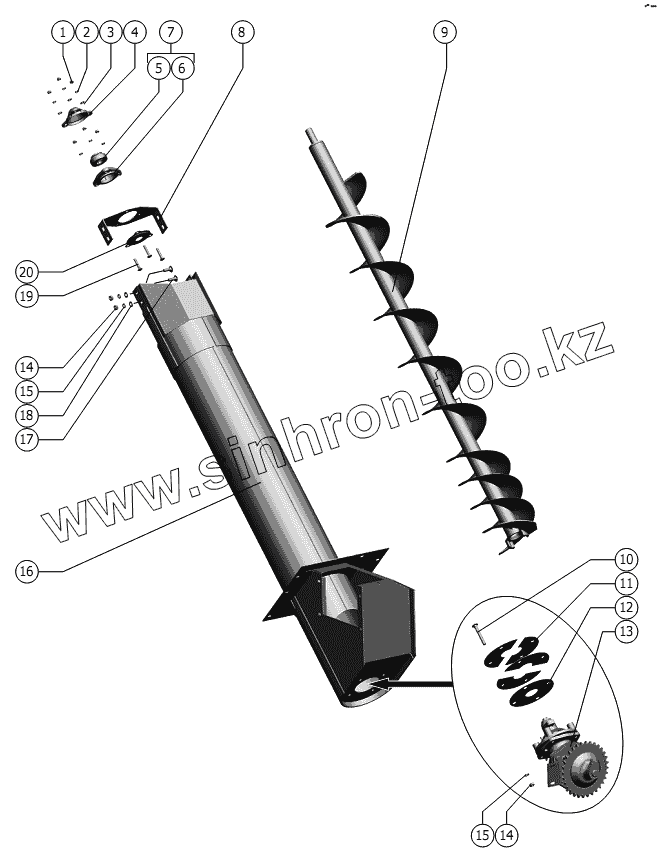 1 2 3 4 7 5 6 8 9

20
19
14
15
18
17

www.sinhron-too.kz

16

10
11
12
13

15 14