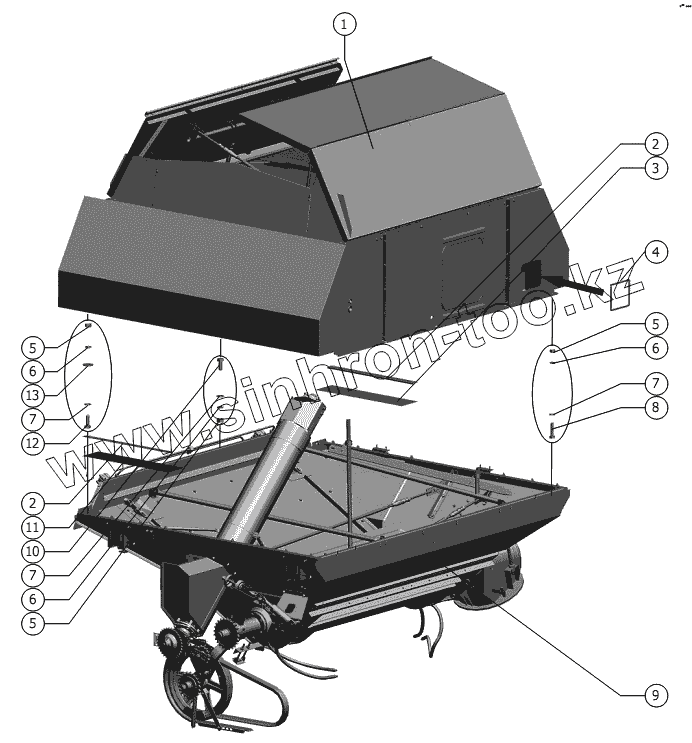 1
2
3
4
5
6
7
8
5
6
13
7
12
2
11
10
7
6
5
9
www.sinhron-too.kz