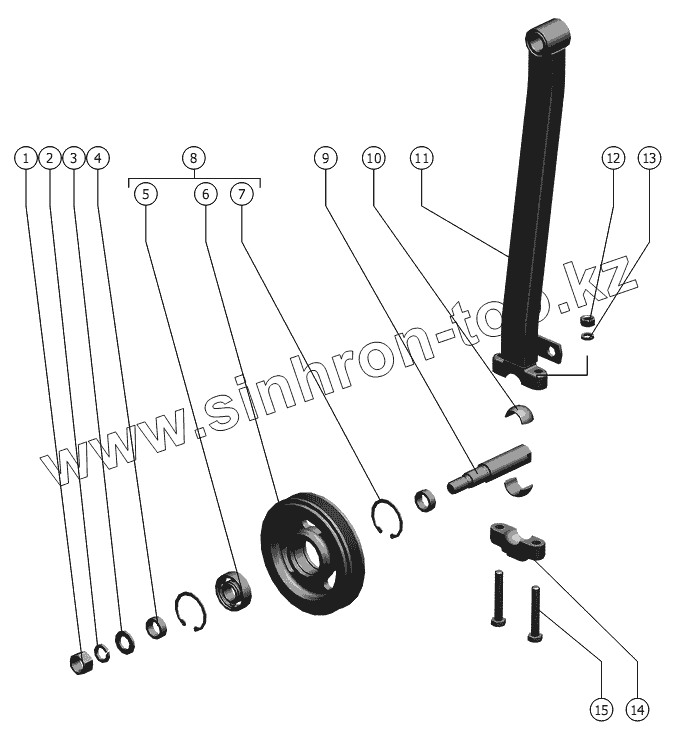 1 2 3 4
8
5 6 7
9 10 11 12 13
www.sinhron-too.kz
15 14