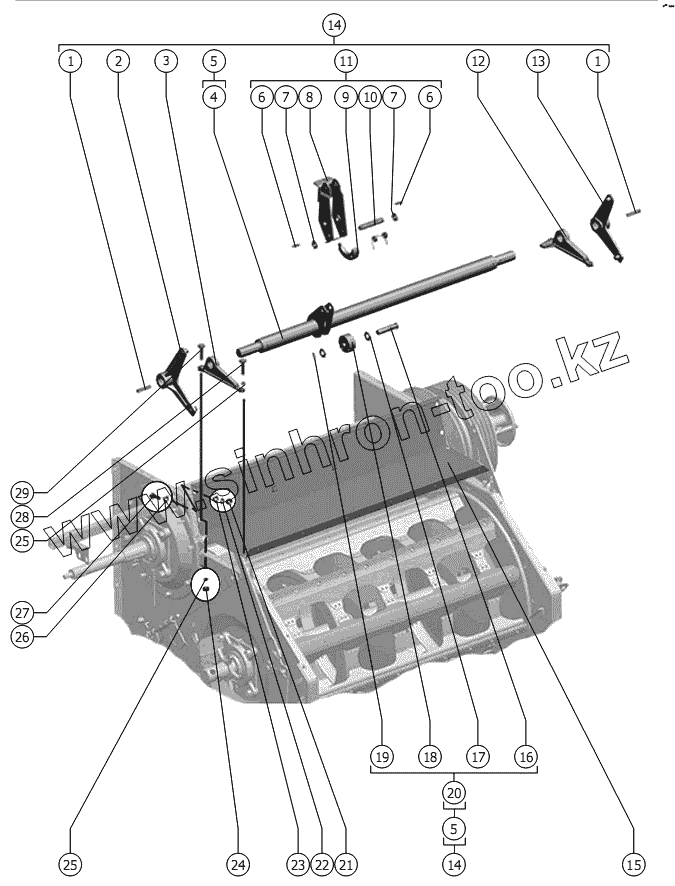 14
1 2 3 5 11 12 13 1
4
6 7 8 9 10 7 6
www.sinhron-too.kz
29
28
25
27
26
19 18 17 16
20
5
14
25 24 23 22 21 15