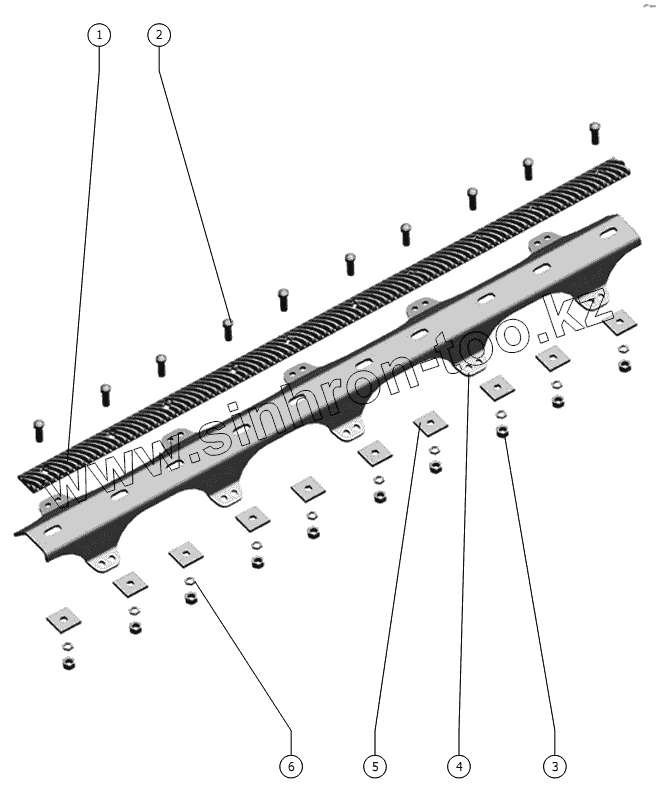 1
2
www.sinhron-too.kz
6
5
4
3