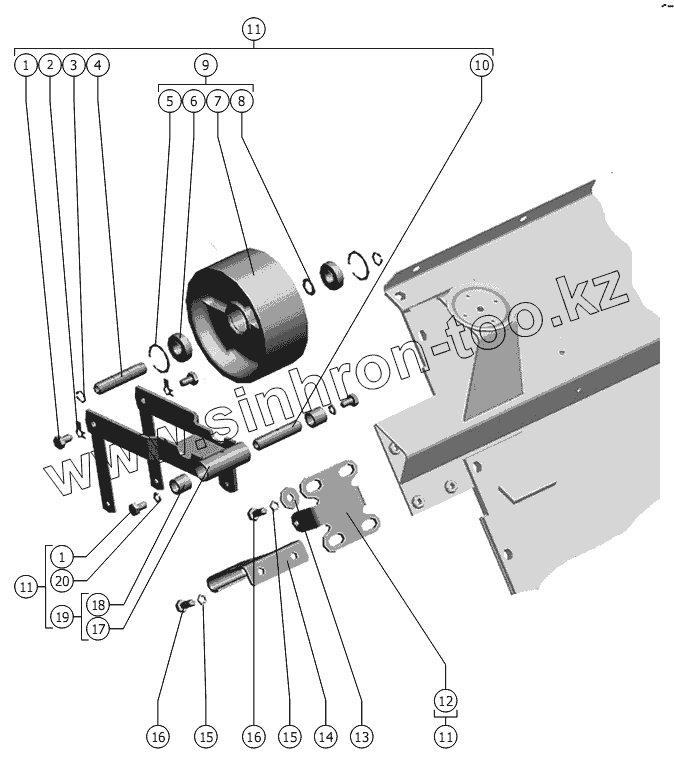 11
1 2 3 4
9
5 6 7 8
10
www.sinhron-too.kz
1
20
11
18
19
17
16 15 16 15 14 13
12
11