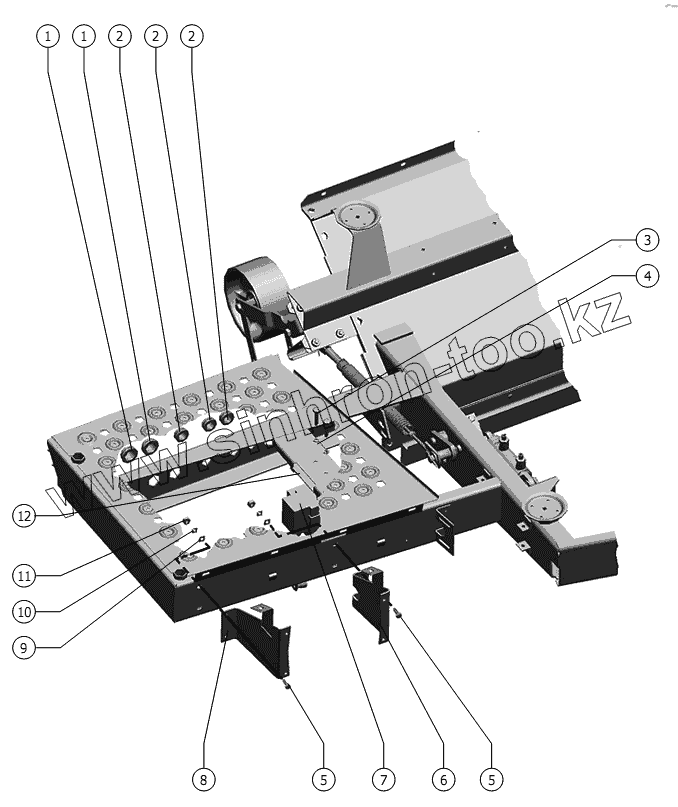 1
1
2
2
2
3
4
www.sinhron-too.kz
12
11
10
9
8
5
7
6
5