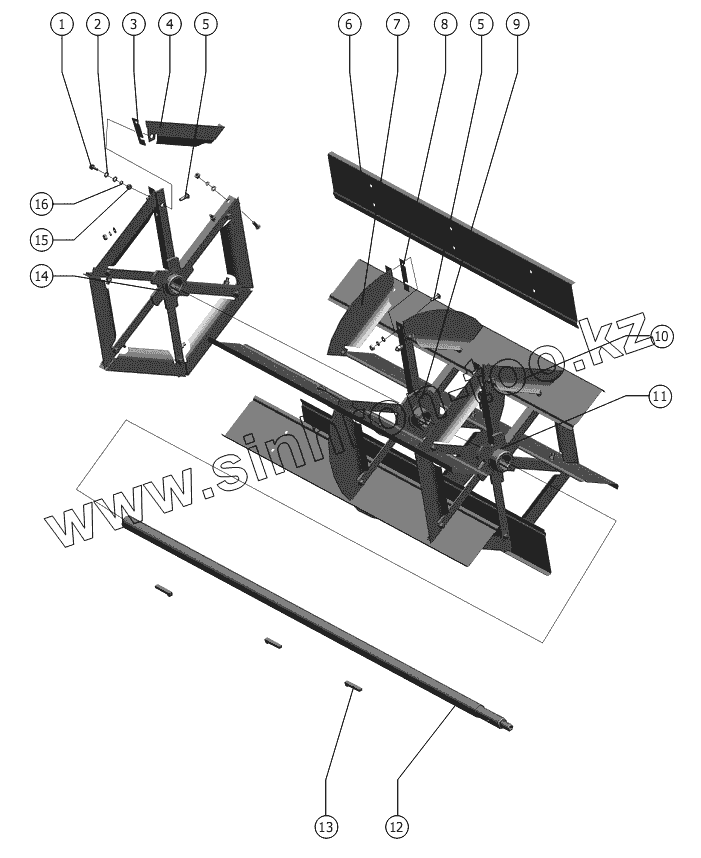 1
2
3
4
5
6
7
8
5
9
16
15
14
10
11
www.sinhron-too.kz
13
12