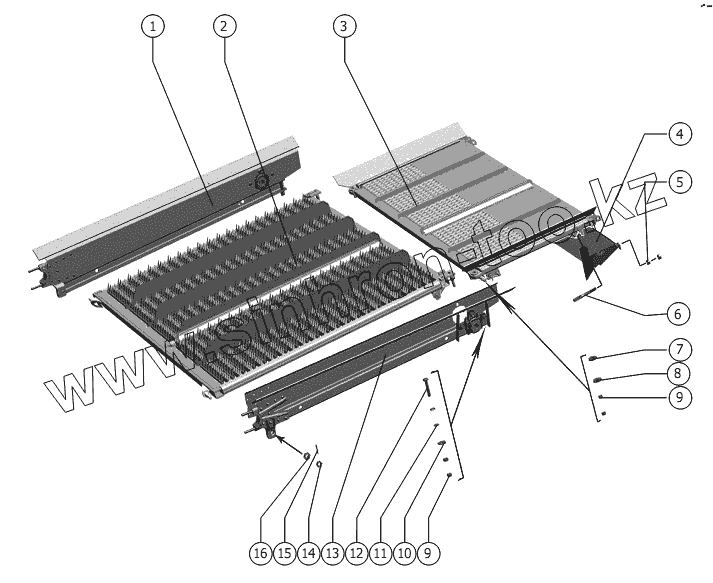 1
2
3
4
5
6
7
8
9
www.sinbron-too.kz
16 15 14 13 12 11 10 9