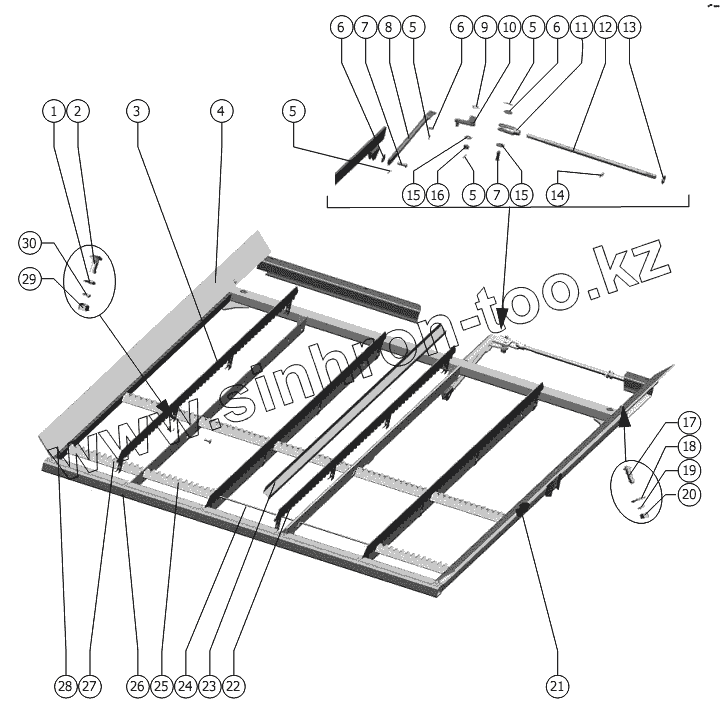 6 7 8 5 6 9 10 5 6 11 12 13

1 2 3 4 5

15 16 5 7 15 14

30

29

www.sinhron-too.kz

17

18

19

20

28 27 26 25 24 23 22 21