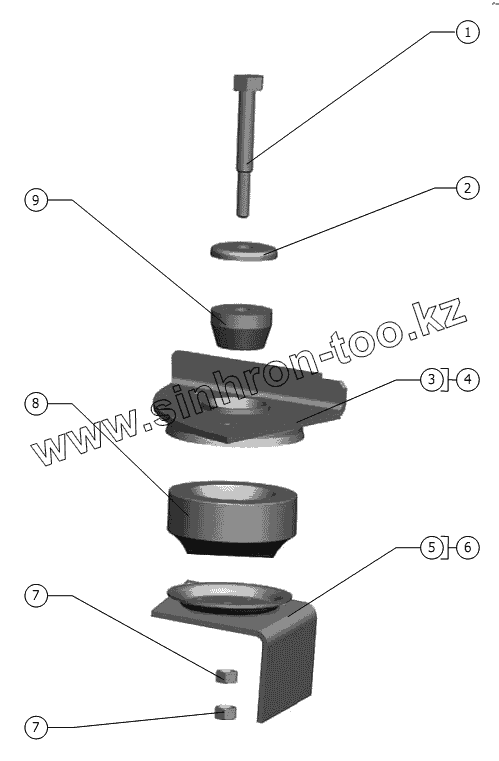 1
2
9
www.sinhron-too.kz
3
4
8
5
6
7
7