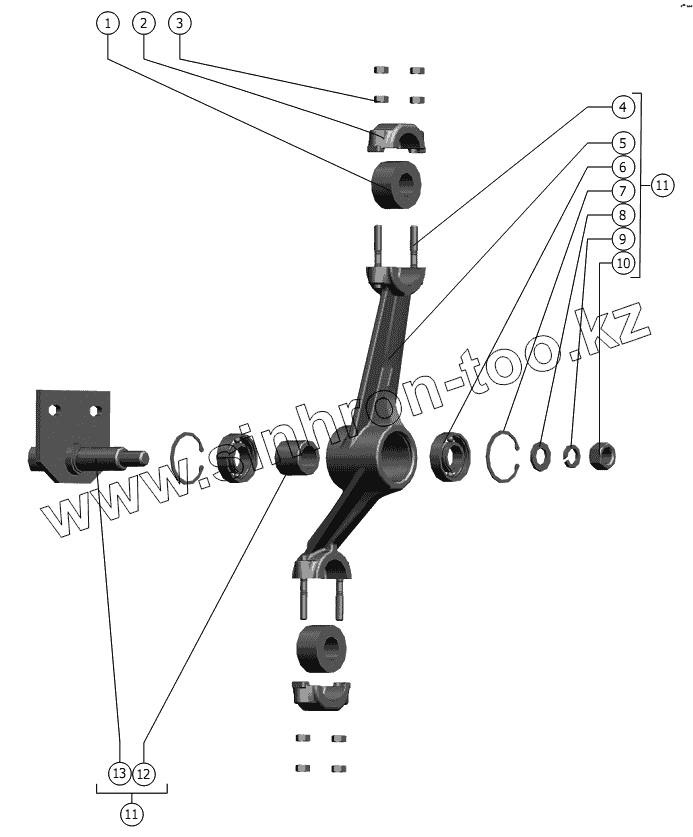 1
2
3
4
5
6
7
8
9
10
11
www.sinhron-too.kz
13
12
11