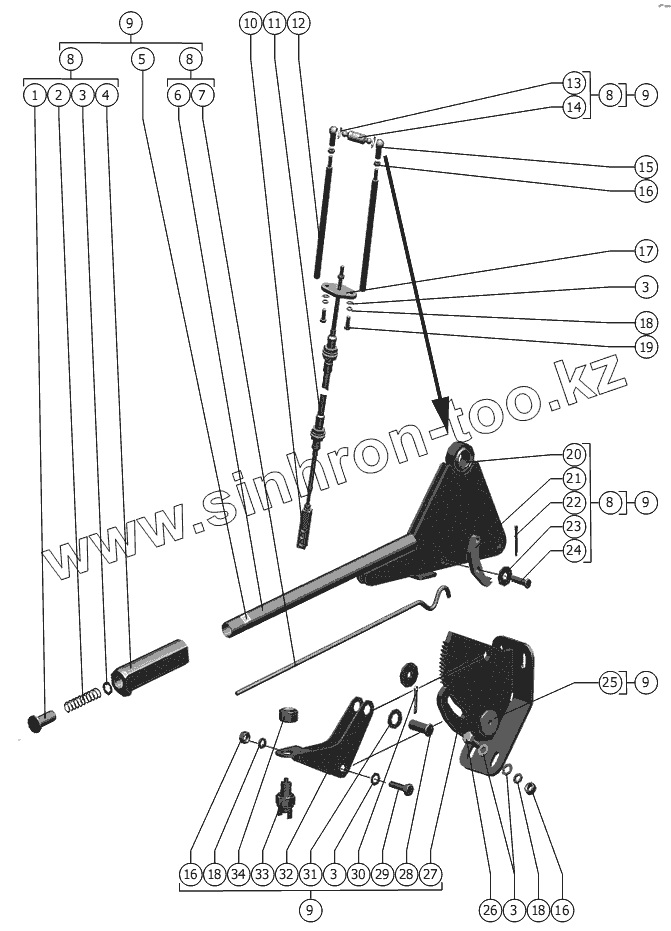 9
8 5 8
1 2 3 4 6 7
10 11 12
13 14 8 9
15
16
17
3
18
19
www.sinhron-too.kz
20 21 22 23 24 8 9
25 9
16 18 34 33 32 31 3 30 29 28 27
9
26 3 18 16