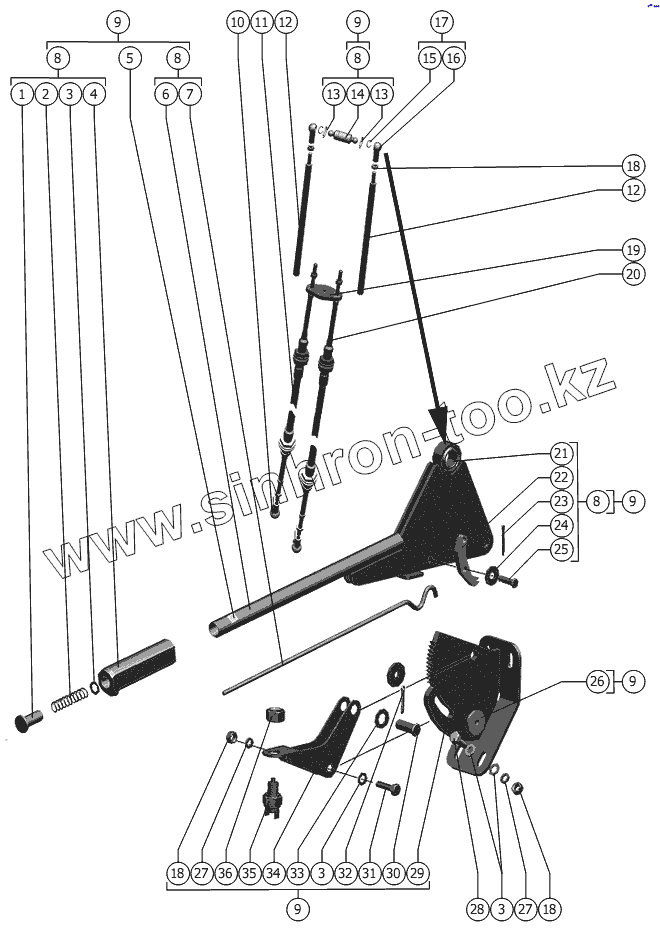 9
8
5
8
1 2 3 4
6 7
10 11 12
9
8
13 14 13
17
15 16
18
12
19
20
www.sinhron-too.kz
21
22
23
24
25
8
9
26
9
18 27 36 35 34 33 3 32 31 30 29
9
28 3 27 18