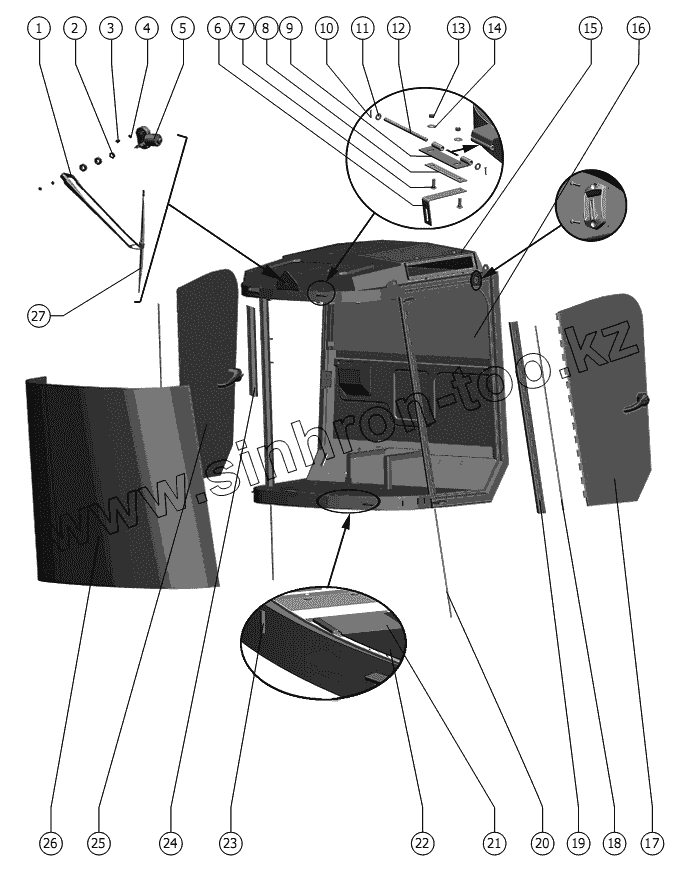 1 2 3 4 5 6 7 8 9 10 11 12 13 14 15 16

27

www.sinhron-too.kz

26 25 24 23 22 21 20 19 18 17