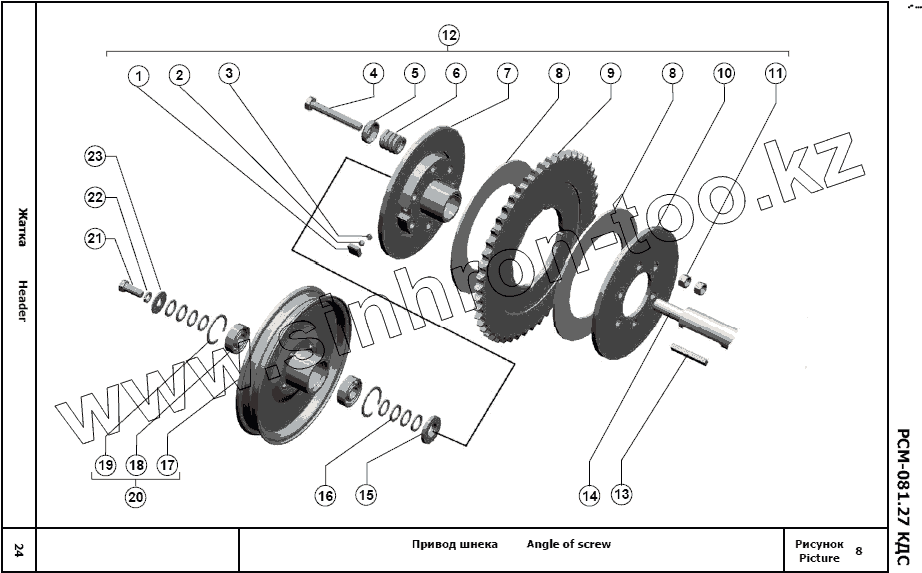 12

1 2 3 4 5 6 7 8 9 8 10 11

23

22

21

19 18 17

20

16 15

14 13

www.sinhron-too.kz

Жатка

Header

24

Привод шнека Angle of screw

Рисунок Picture 8

РСМ-081.27 КДС