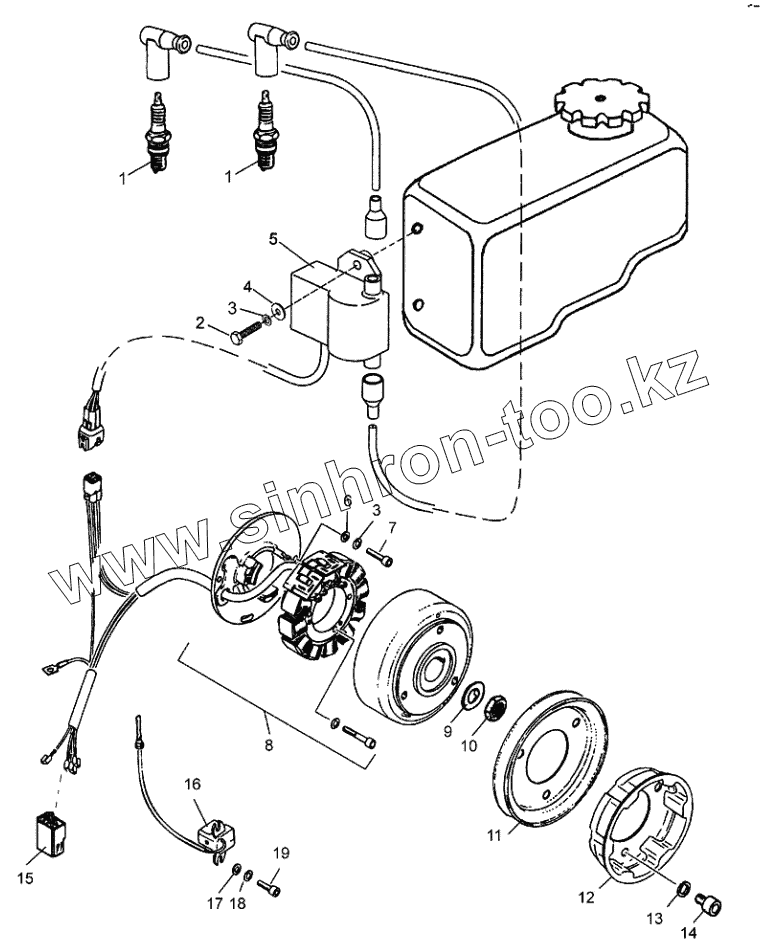 1
1
5
4
3
2
www.sinhron-too.kz
6
3
7
8
9
10
11
12
13
14
15
16
17
18
19