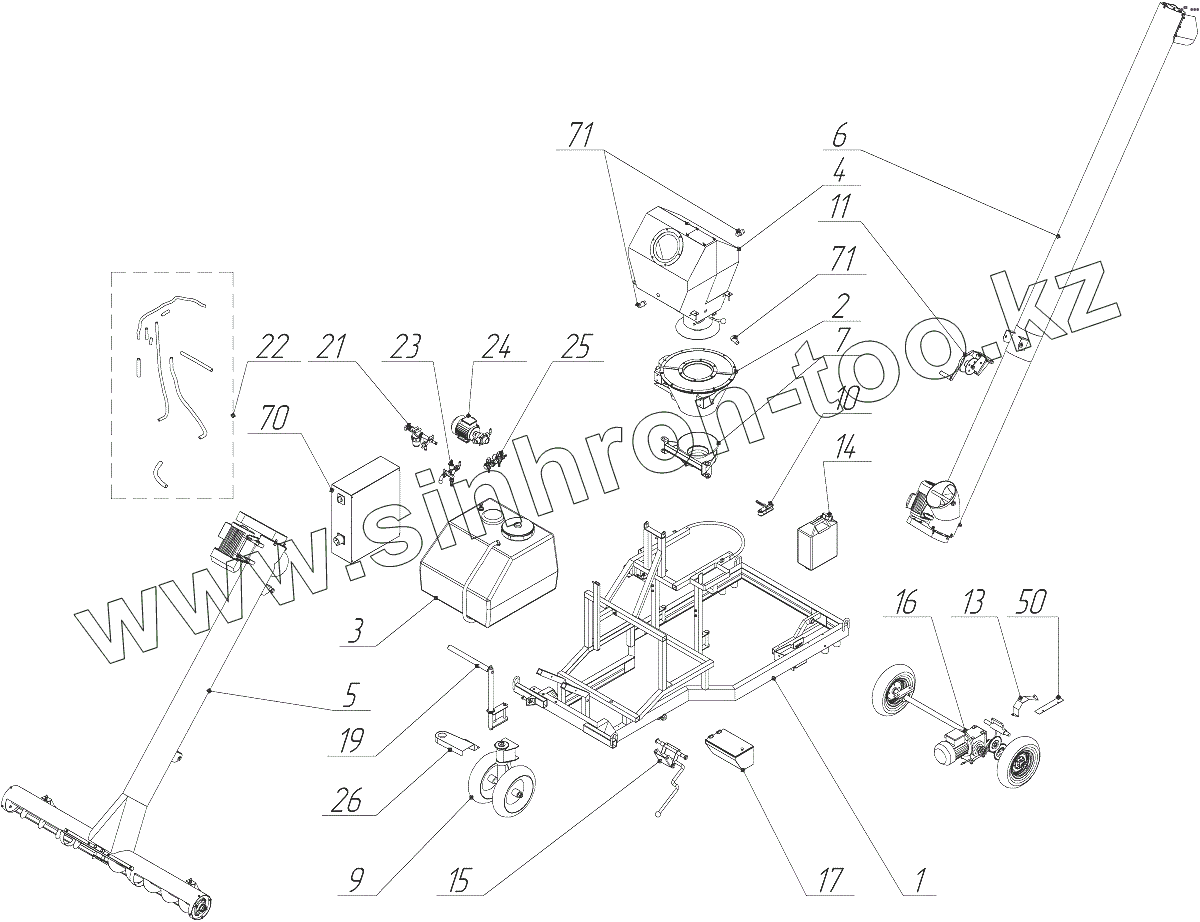 71
6
4
11
71
2
7
10
14
22
21
23
24
25
70
3
5
19
26
9
15
17
1
16
13
50
www.sinhron-too.kz