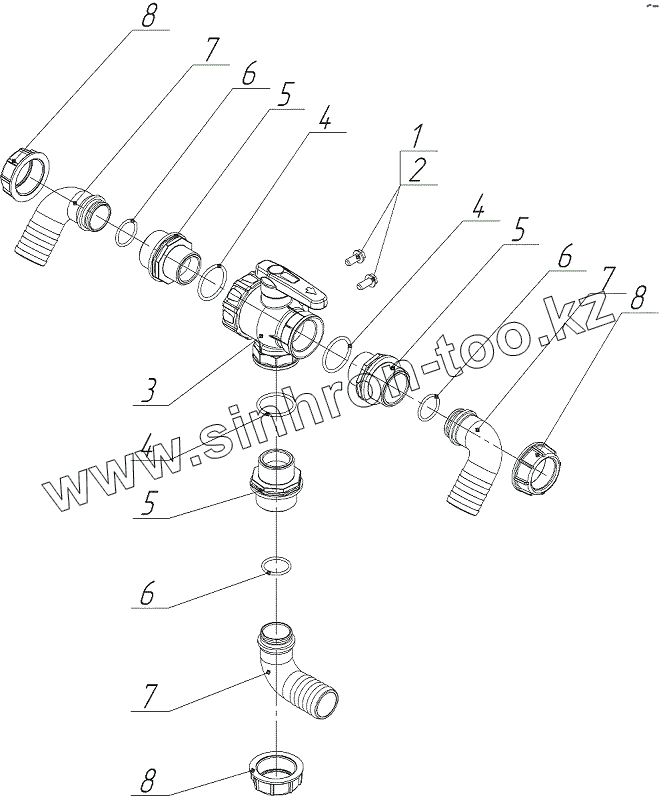 8
7
6
5
4
1
2
4
5
6
7
8
3
4
5
6
7
8
www.sinhron-too.kz