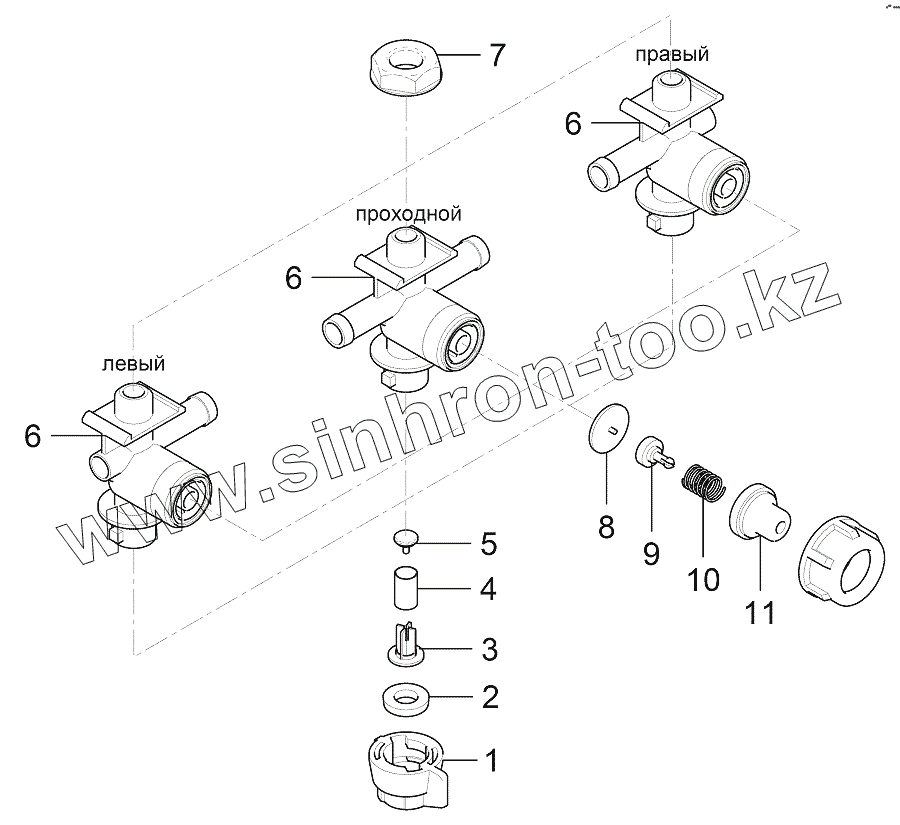 7
правый
6
проходной
6
левый
6
www.sinhron-too.kz
8
9
10
11
5
4
3
2
1