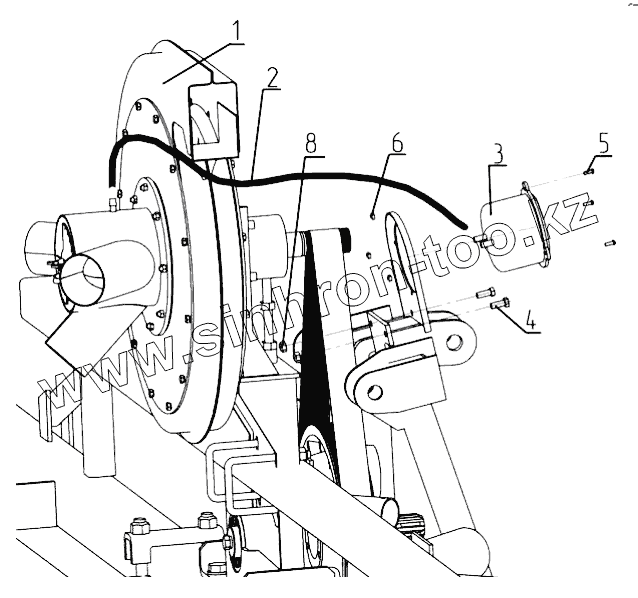 1
2
8
6
3
5
4
www.simron-too.kz