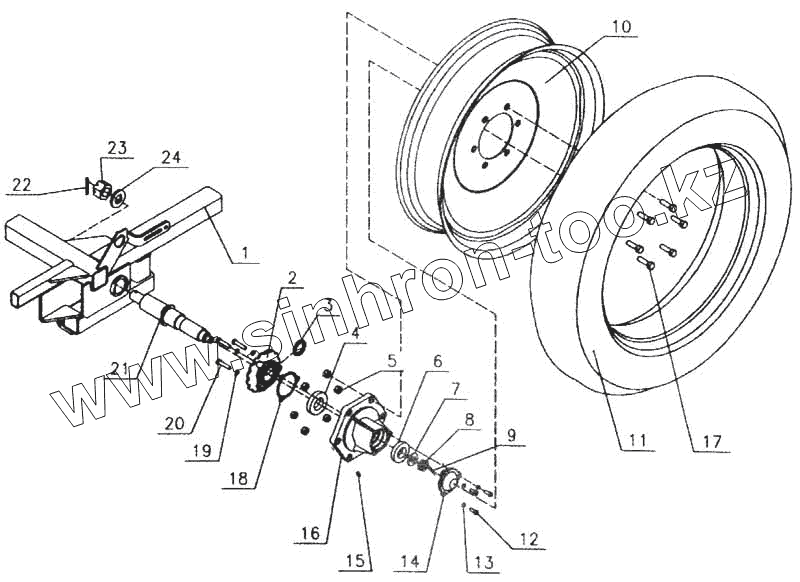 10
23
24
22
1
2
3
4
5
6
7
8
9
21
20
19
18
16
15
14
13
12
11
17
www.sinhron-too.kz