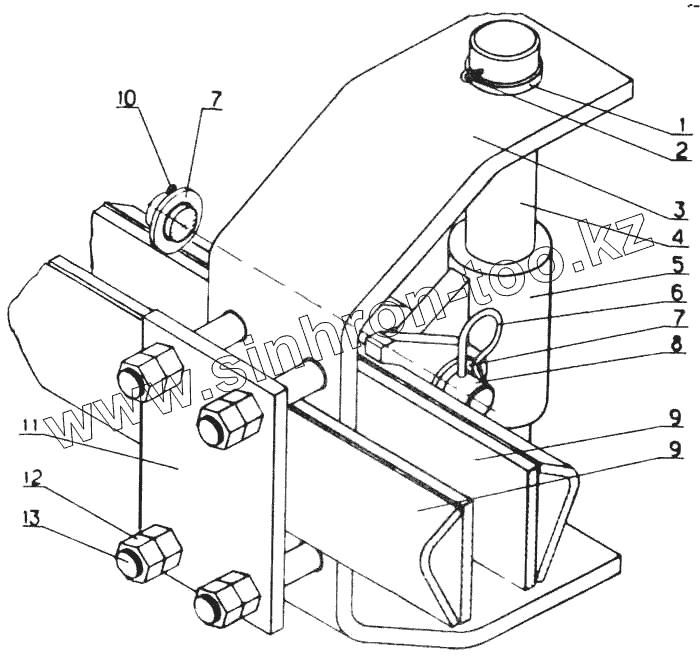 10
7
1
2
3
4
5
6
7
8
9
9
11
12
13
www.sinhron-too.kz