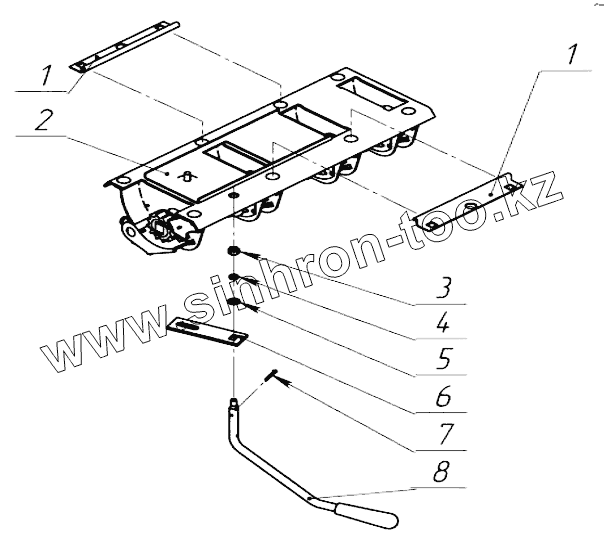 1
2
1
www.sinhron-too.kz
3
4
5
6
7
8