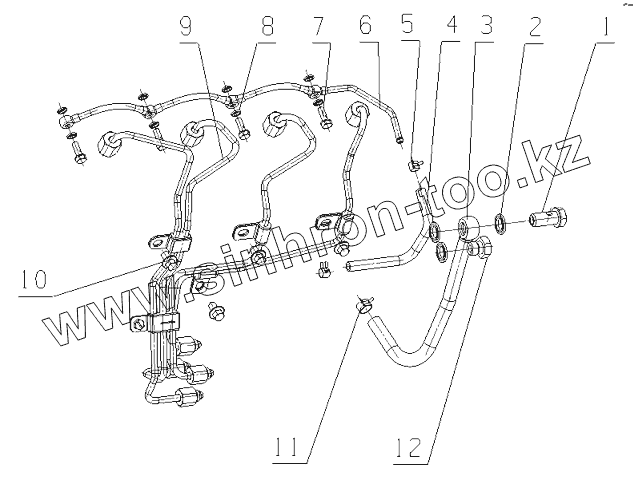 9
8
7
6
5
4
3
2
1
10
11
12
www.sinhron-too.kz