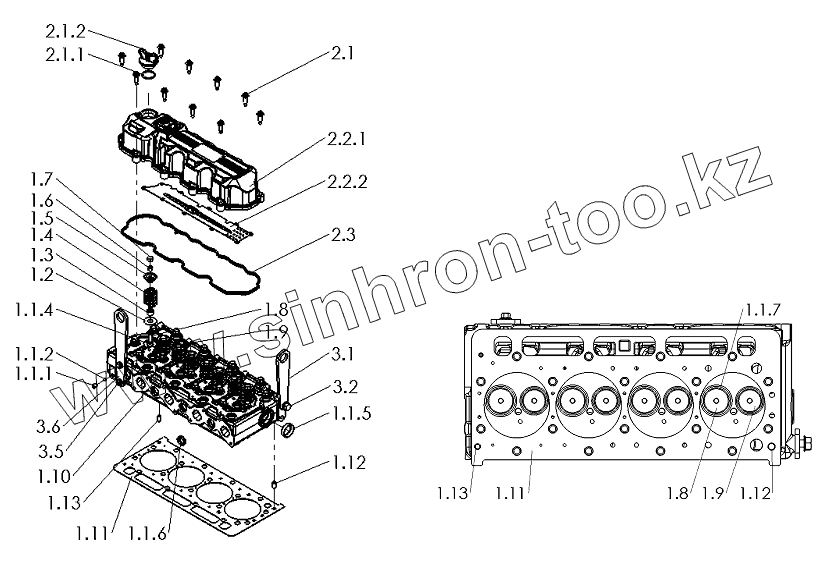 2.1.2
2.1.1
2.1
2.2.1
2.2.2
2.3
1.7
1.6
1.5
1.4
1.3
1.2
1.1.4
1.8
1.9
1.1.2
1.1.1
3.1
3.2
1.1.5
3.6
3.5
1.10
1.13
1.12
1.11
1.1.6
www.sinhron-too.kz
1.1.7
1.13
1.11
1.8
1.9
1.12