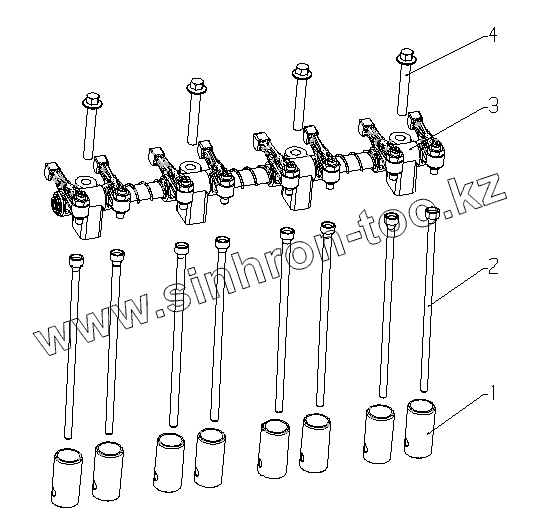 4
3
www.sinhron-too.kz
2
1